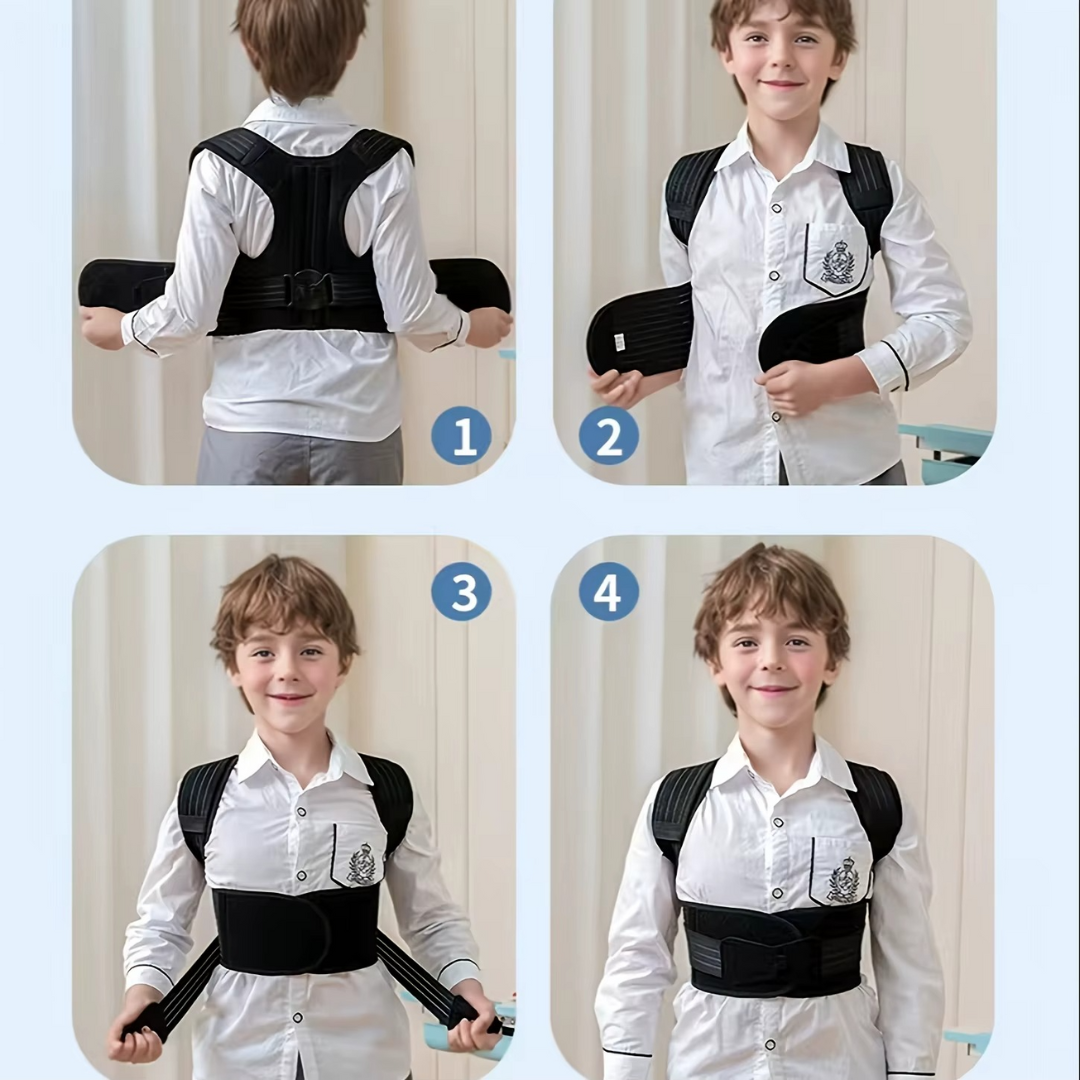 1

2

3

4