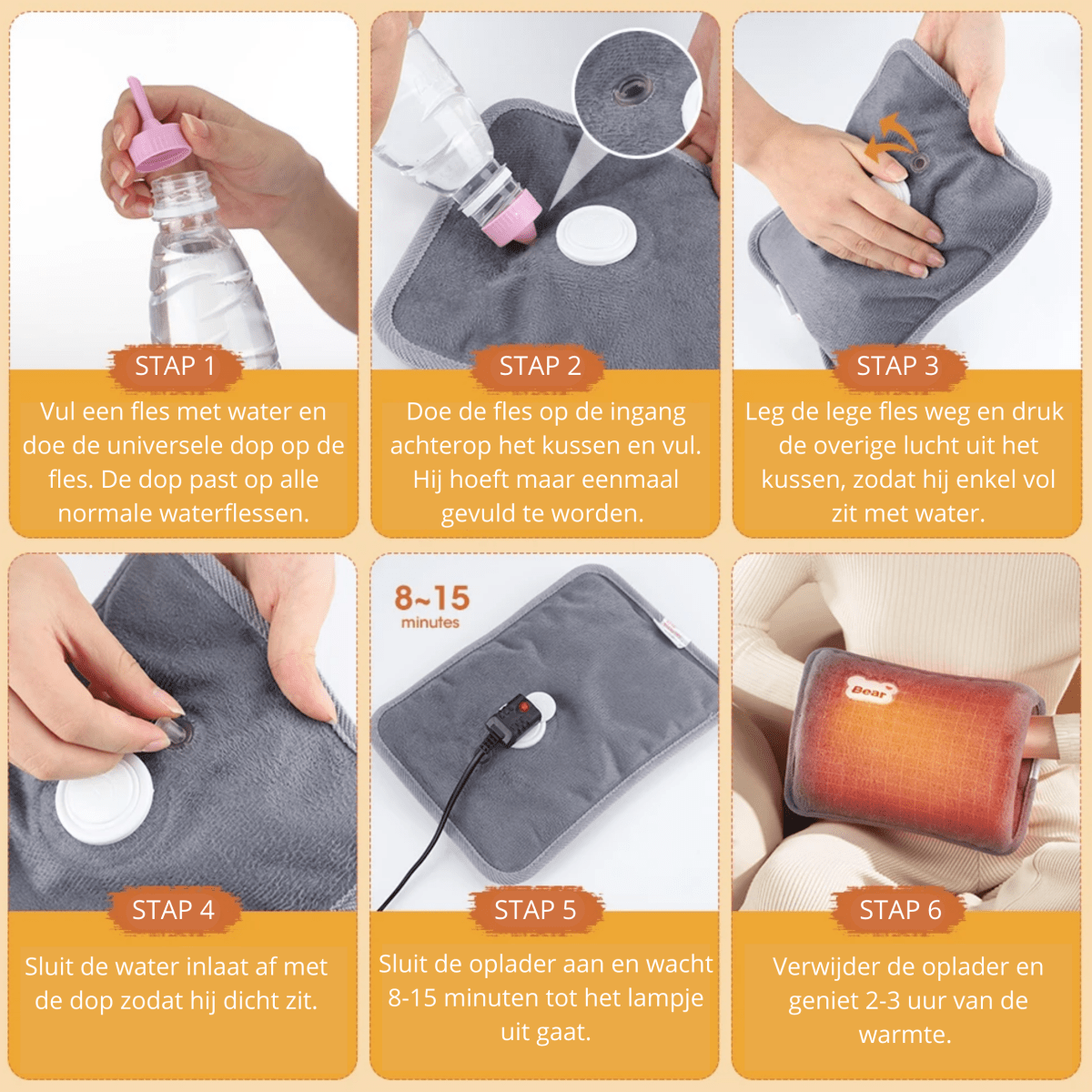 STAP 1

Vul een fles met water en doe de universele dop op de fles. De dop past op alle normale waterflessen.

STAP 2

Doe de fles op de ingang achterop het kussen en vul. Hij hoeft maar eenmaal gevuld te worden.

STAP 3

Leg de lege fles weg en druk de overige lucht uit het kussen, zodat hij enkel vol zit met water.

STAP 4

Sluit de water inlaat af met de dop zodat hij dicht zit.

8~15
minutes

STAP 5

Sluit de oplader aan en wacht 8-15 minuten tot het lampje uit gaat.

Bear

STAP 6

Verwijder de oplader en geniet 2-3 uur van de warmte.