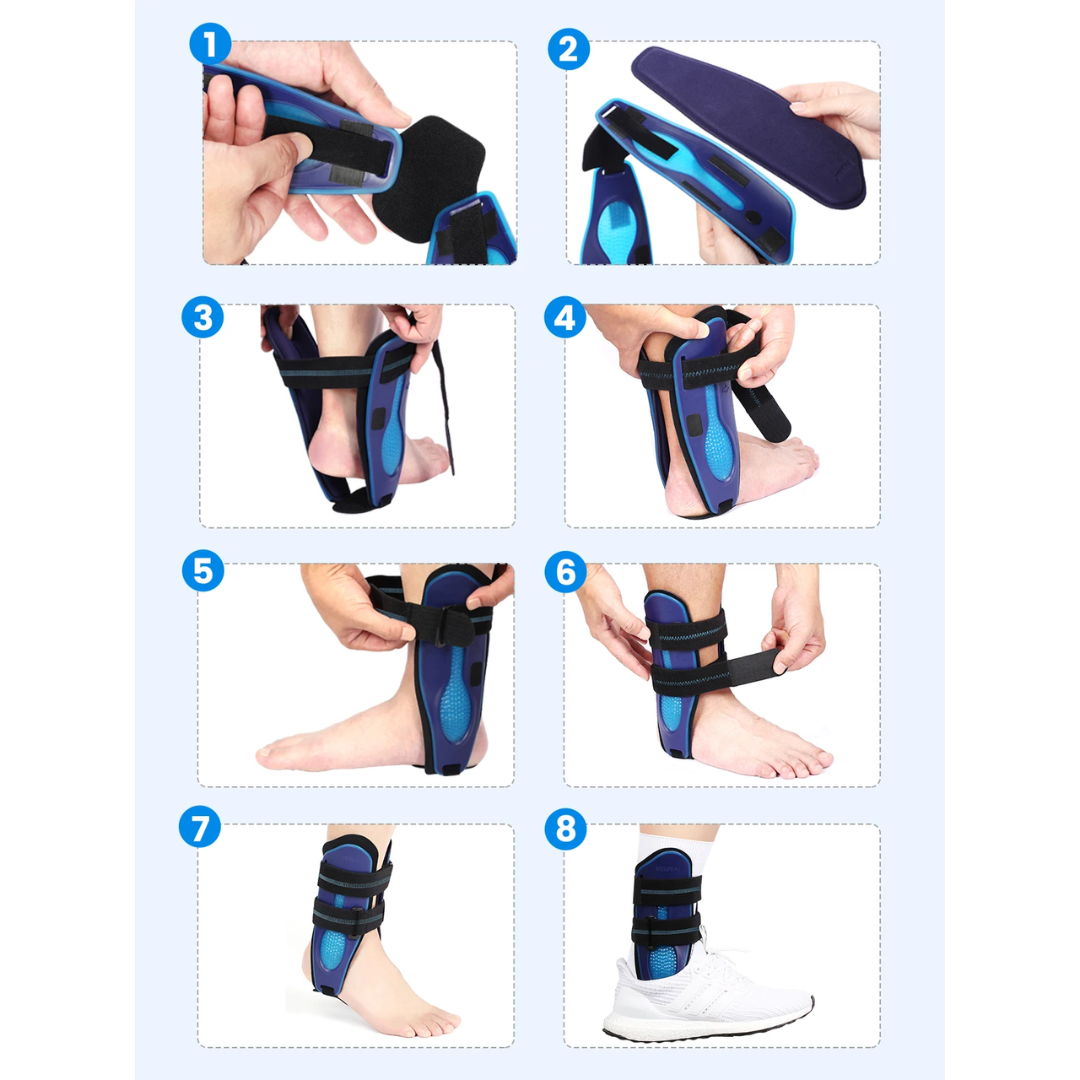 1
2
3
4
5
6
7
8