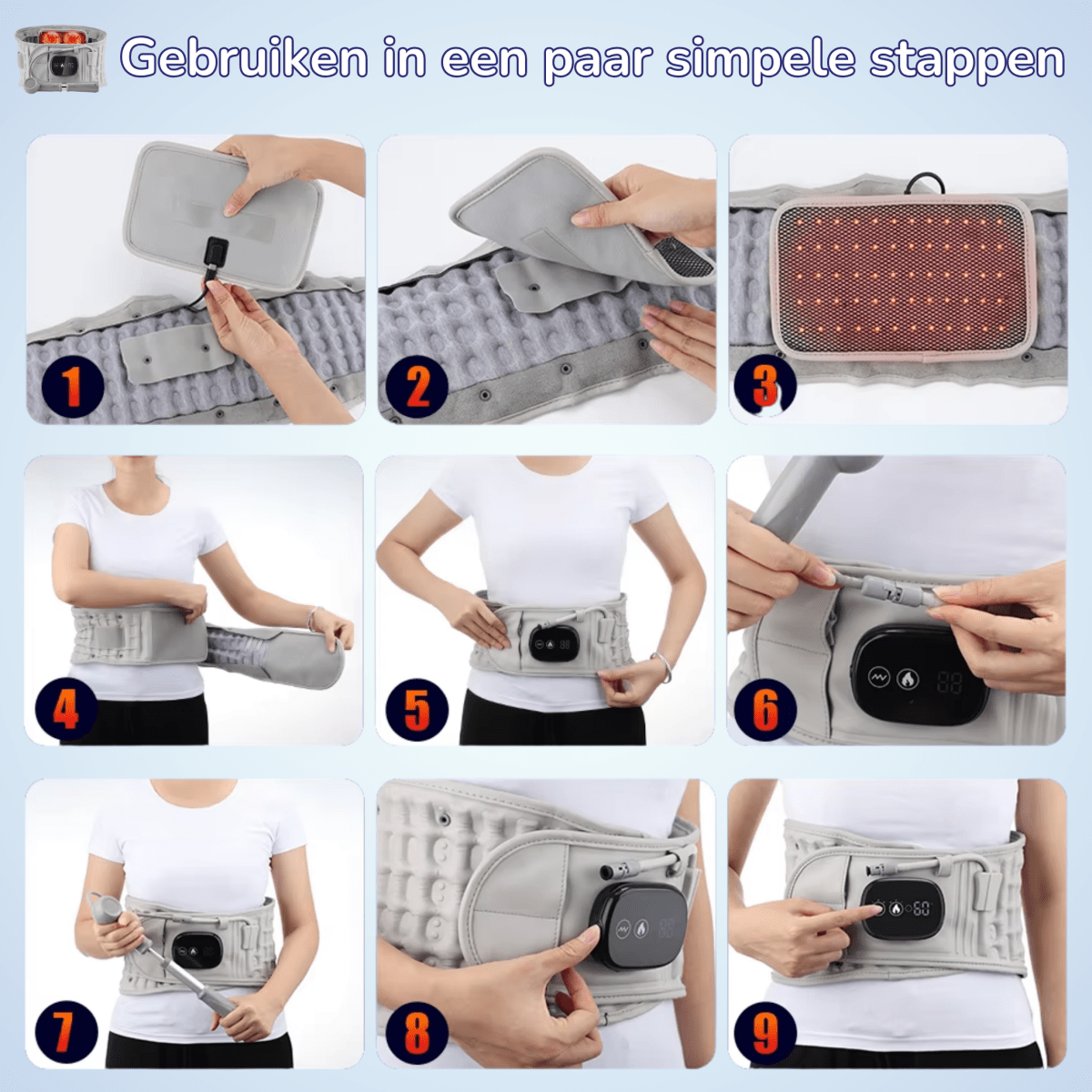 Gebruiken in een paar simpele stappen

1

2

3

4

5

6

7

8

9